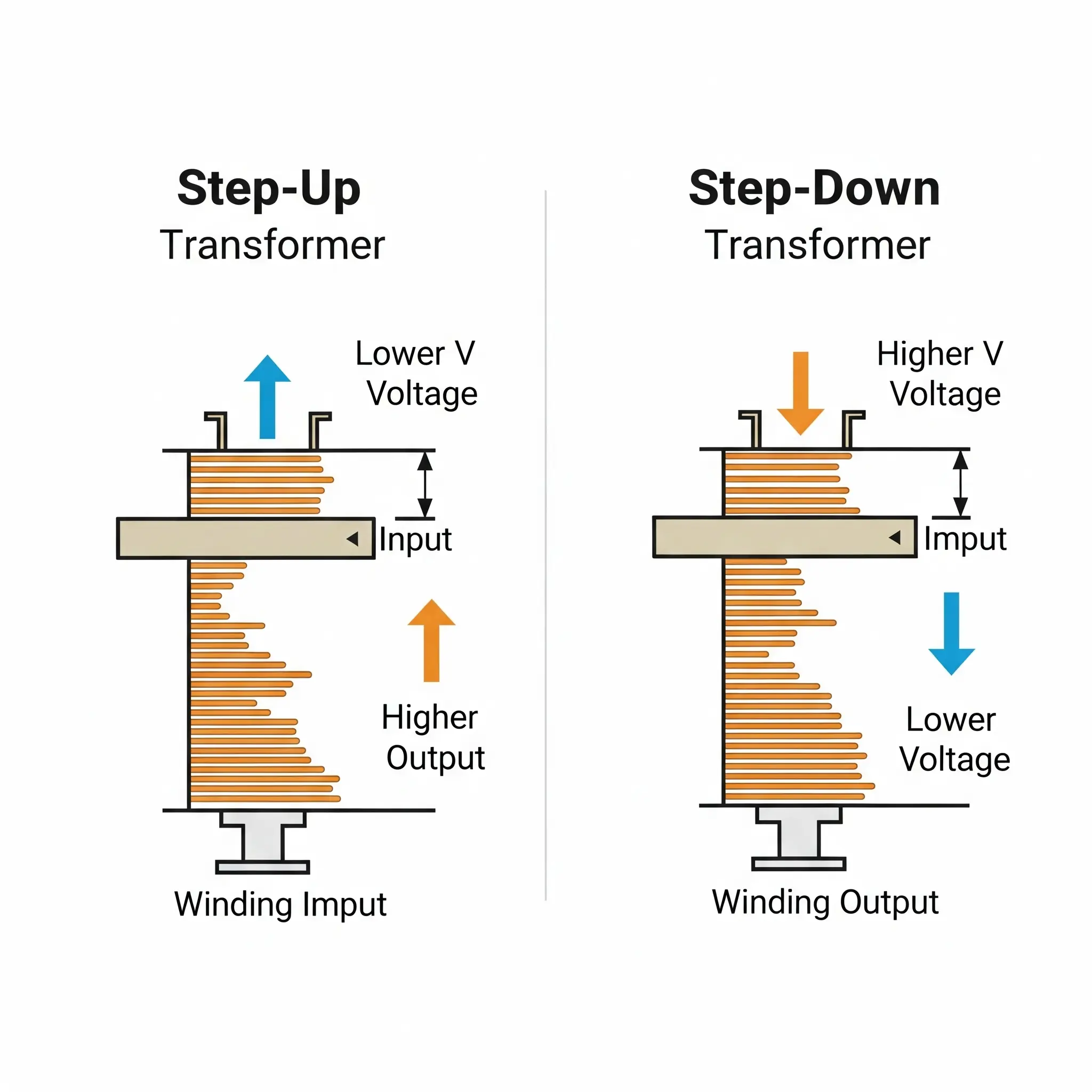 Step-Up
Transformer

Lower V
Voltage

Input

Higher
Output

Winding Imput

Step-Down
Transformer

Higher V
Voltage

Imput

Lower
Voltage

Winding Output